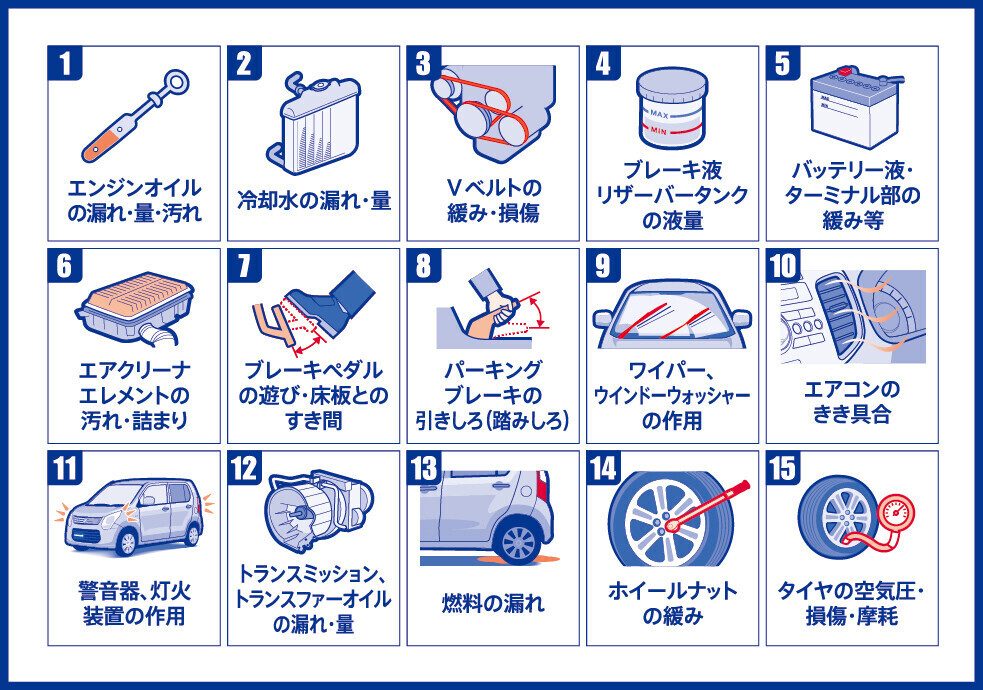 1
エンジンオイルの漏れ・量・汚れ

2
冷却水の漏れ・量

3
Vベルトの緩み・損傷

4
MAX
MIN
ブレーキ液リザーバータンクの液量

5
バッテリー液・ターミナル部の緩み等

6
エアクリーナエレメントの汚れ・詰まり

7
ブレーキペダルの遊び・床板とのすき間

8
パーキングブレーキの引きしろ(踏みしろ)

9
ワイパー、ウインドーウォッシャーの作用

10
エアコンのきき具合

11
警音器、灯火装置の作用

12
トランスミッション、トランスファーオイルの漏れ・量

13
燃料の漏れ

14
ホイールナットの緩み

15
タイヤの空気圧・損傷・摩耗